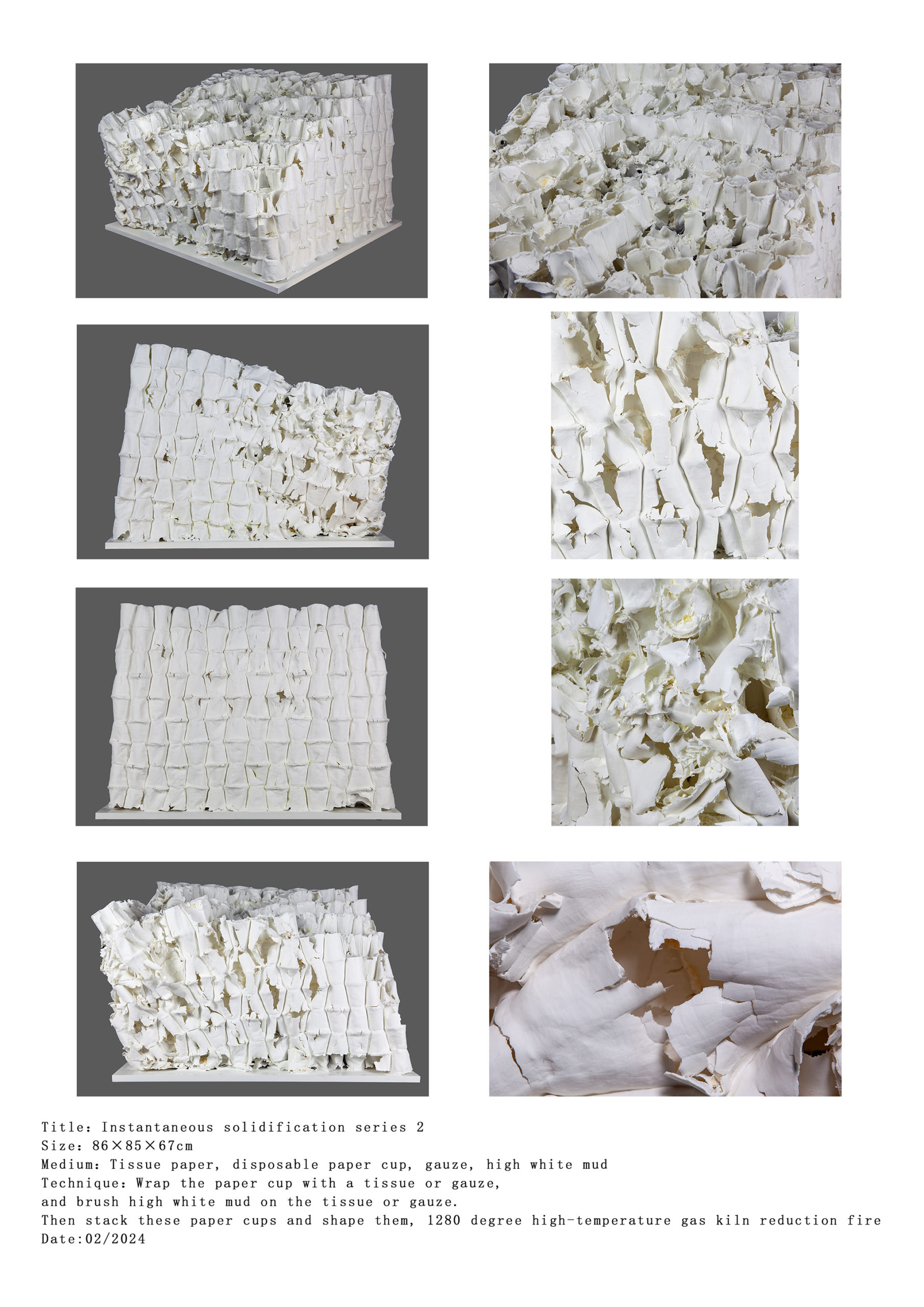 Title: Instantaneous solidification series 2
Size: 86×85×67cm
Medium: Tissue paper, disposable paper cup, gauze, high white mud
Technique: Wrap the paper cup with a tissue or gauze, and brush high white mud on the tissue or gauze.
Then stack these paper cups and shape them, 1280 degree high-temperature gas kiln reduction fire
Date:02/2024